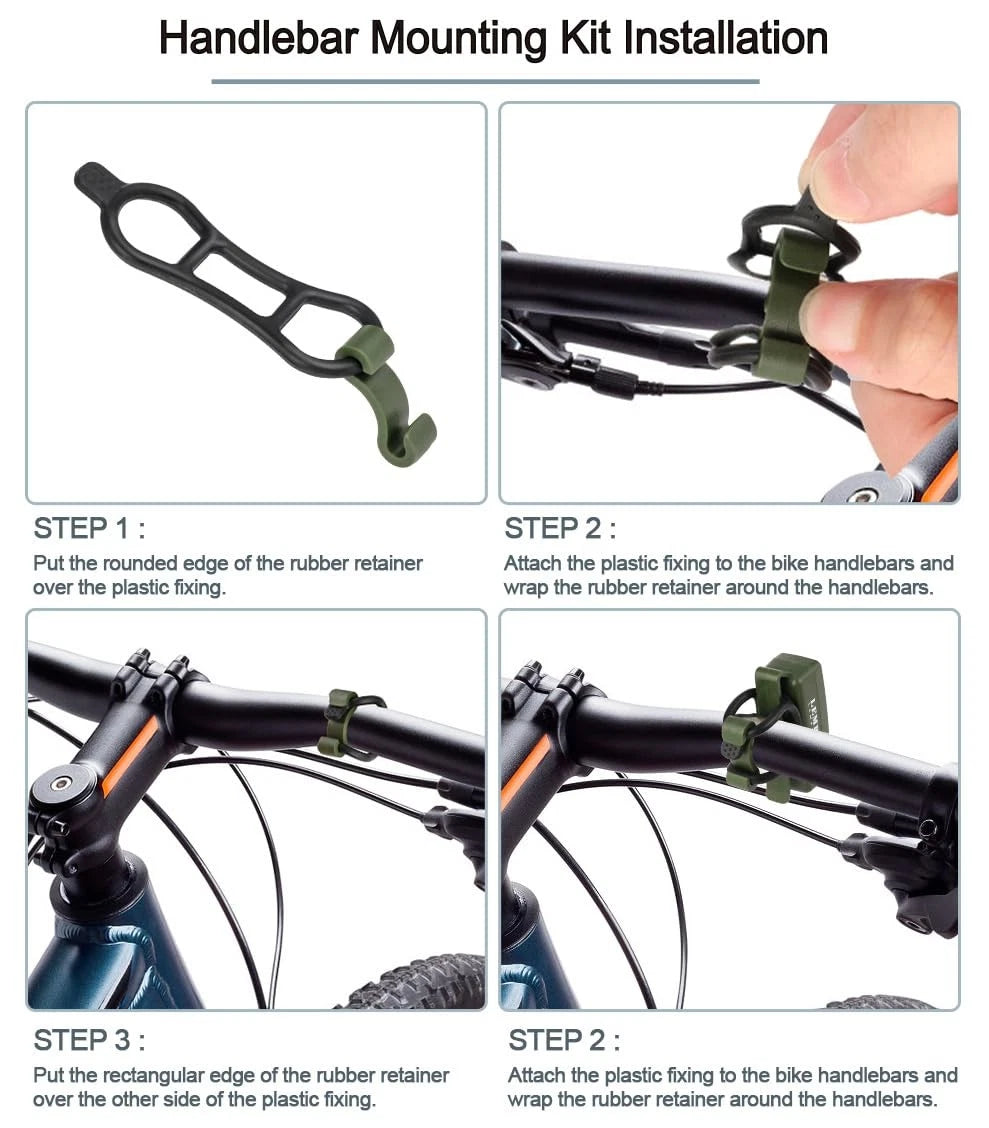 Handlebar Mounting Kit Installation

STEP 1 :

Put the rounded edge of the rubber retainer over the plastic fixing.

STEP 2 :

Attach the plastic fixing to the bike handlebars and wrap the rubber retainer around the handlebars.

STEP 3 :

Put the rectangular edge of the rubber retainer over the other side of the plastic fixing.

STEP 2 :

Attach the plastic fixing to the bike handlebars and wrap the rubber retainer around the handlebars.