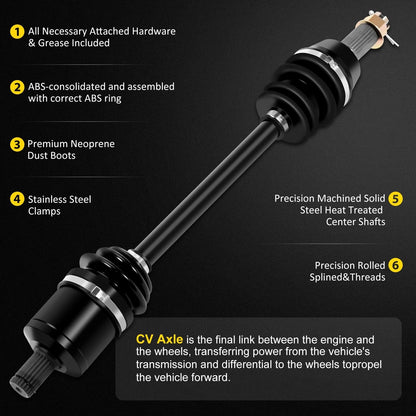 1 All Necessary Attached Hardware & Grease Included

2 ABS-consolidated and assembled with correct ABS ring

3 Premium Neoprene Dust Boots

4 Stainless Steel Clamps

Precision Machined Solid Steel Heat Treated Center Shafts 5

Precision Rolled Splined&Threads 6

CV Axle is the final link between the engine and the wheels, transferring power from the vehicle's transmission and differential to the wheels topropel the vehicle forward.