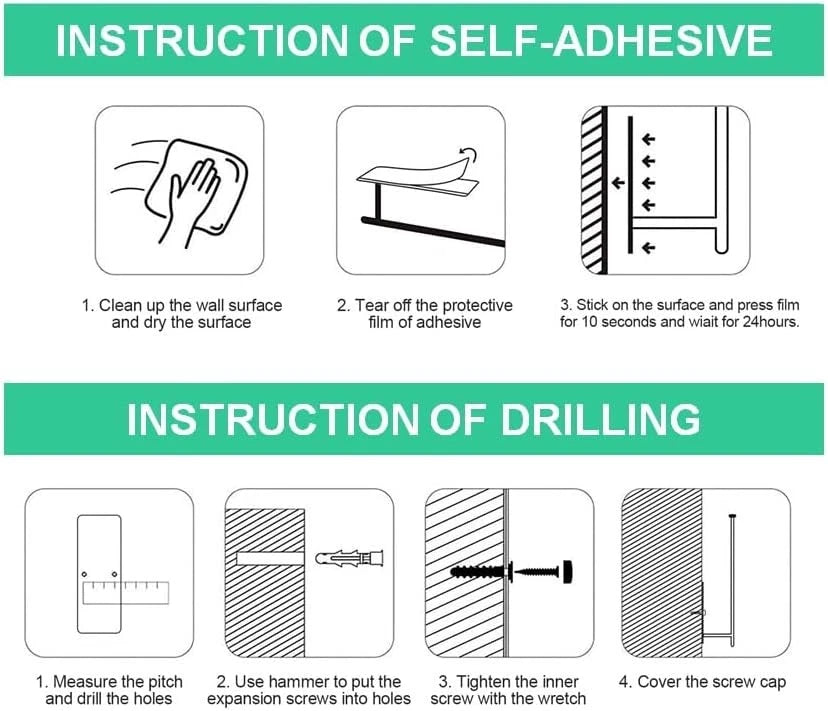 INSTRUCTION OF SELF-ADHESIVE

1. Clean up the wall surface and dry the surface

2. Tear off the protective film of adhesive

3. Stick on the surface and press film for 10 seconds and wiait for 24hours.

INSTRUCTION OF DRILLING

1. Measure the pitch and drill the holes

2. Use hammer to put the expansion screws into holes

3. Tighten the inner screw with the wretch

4. Cover the screw cap