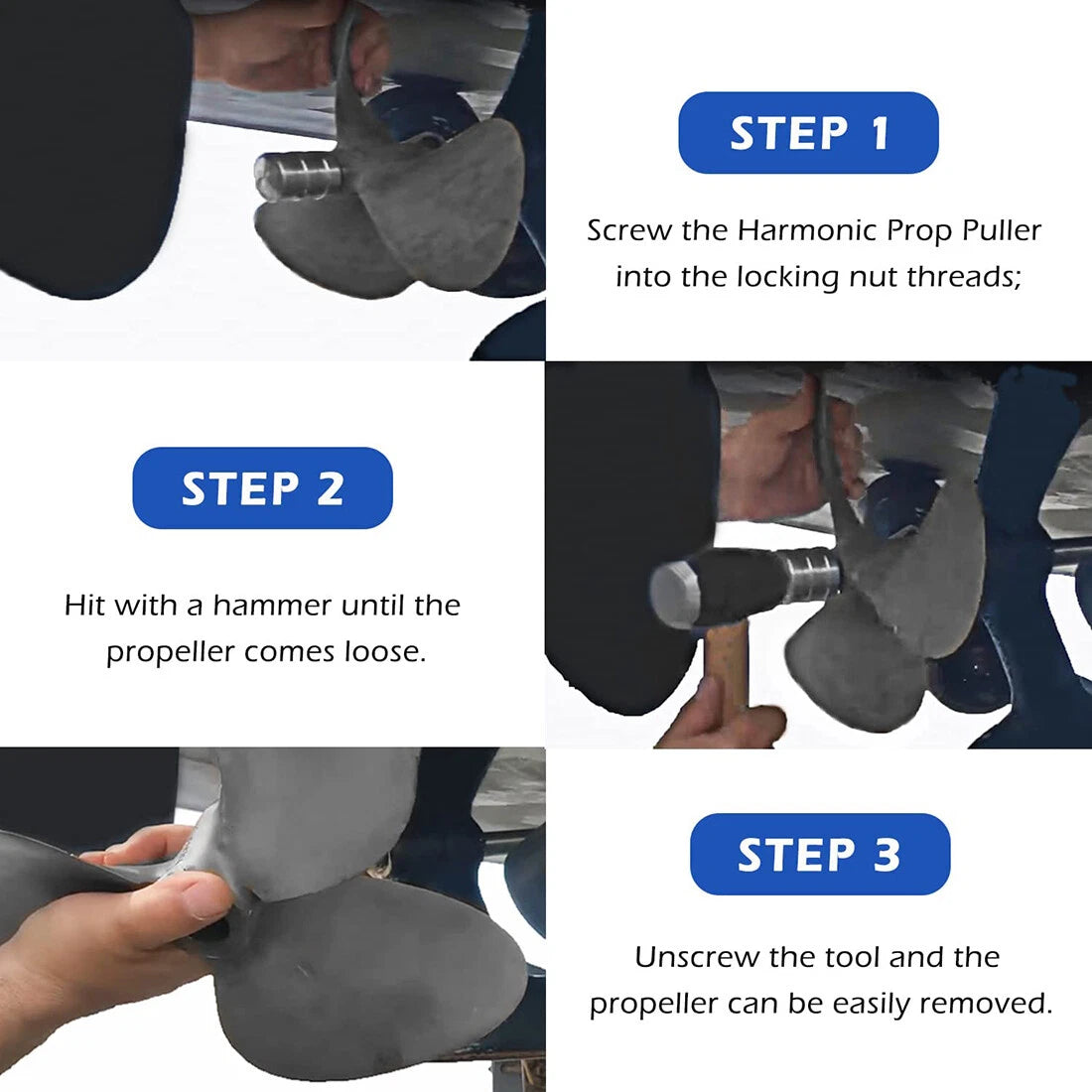 STEP 1

Screw the Harmonic Prop Puller into the locking nut threads;

STEP 2

Hit with a hammer until the propeller comes loose.

STEP 3

Unscrew the tool and the propeller can be easily removed.