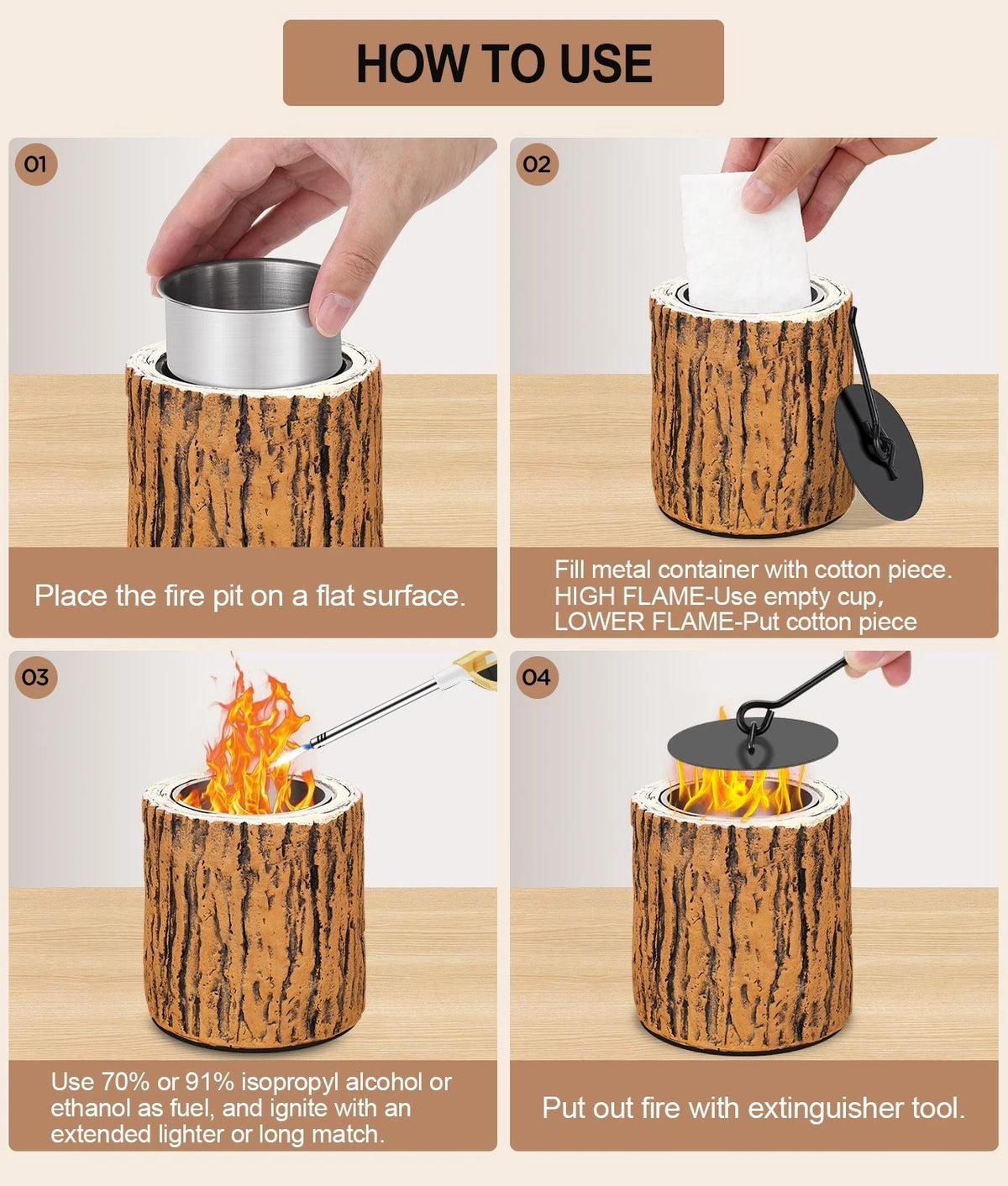 HOW TO USE

01

Place the fire pit on a flat surface.

02

Fill metal container with cotton piece.
HIGH FLAME-Use empty cup,
LOWER FLAME-Put cotton piece

03

Use 70% or 91% isopropyl alcohol or ethanol as fuel, and ignite with an extended lighter or long match.

04

Put out fire with extinguisher tool.