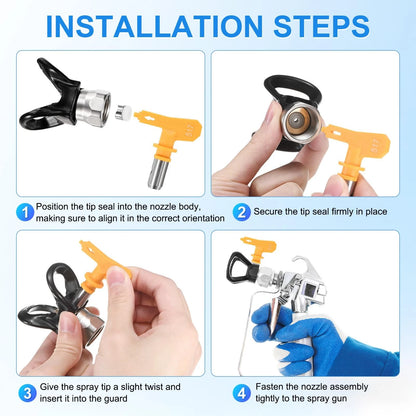 INSTALLATION STEPS

517

517

1 Position the tip seal into the nozzle body, making sure to align it in the correct orientation

2 Secure the tip seal firmly in place

3 Give the spray tip a slight twist and insert it into the guard

4 Fasten the nozzle assembly tightly to the spray gun