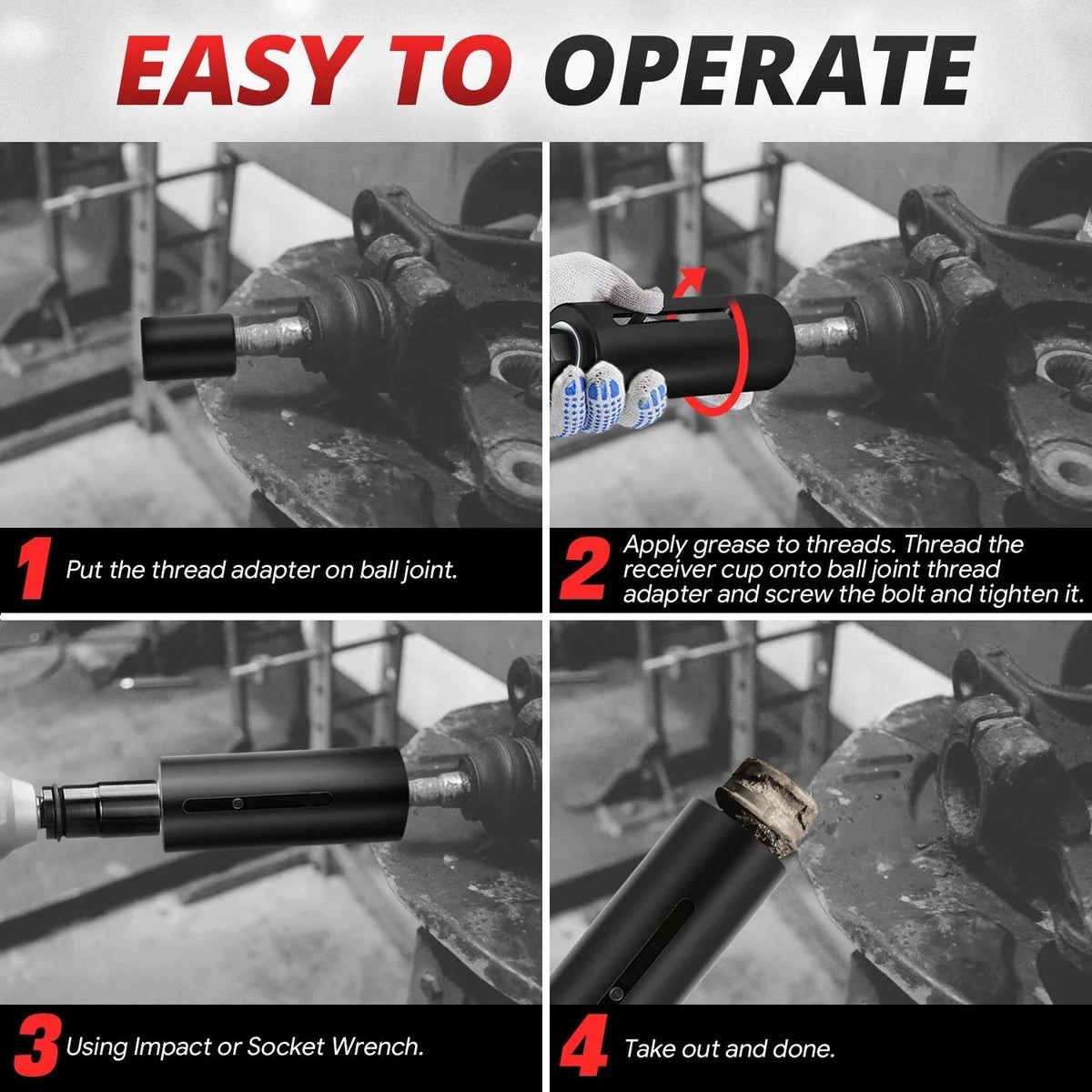 EASY TO OPERATE

1 Put the thread adapter on ball joint.

2 Apply grease to threads. Thread the receiver cup onto ball joint thread adapter and screw the bolt and tighten it.

3 Using Impact or Socket Wrench.

4 Take out and done.