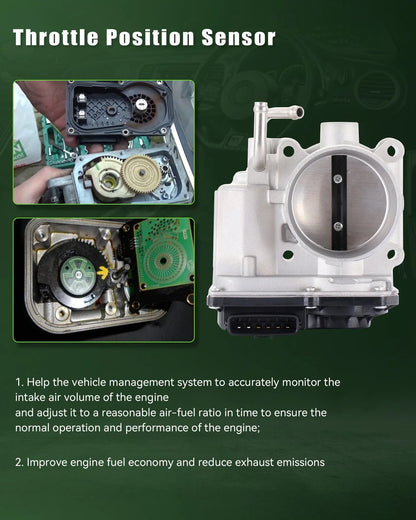 Throttle Position Sensor

1. Help the vehicle management system to accurately monitor the intake air volume of the engine
and adjust it to a reasonable air-fuel ratio in time to ensure the normal operation and performance of the engine;

2. Improve engine fuel economy and reduce exhaust emissions