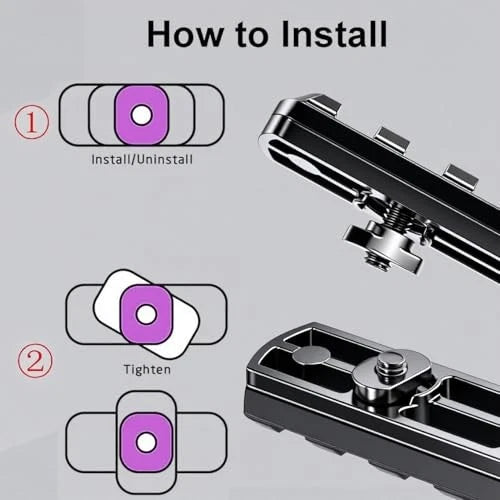 How to Install

①

Install/Uninstall

②

Tighten