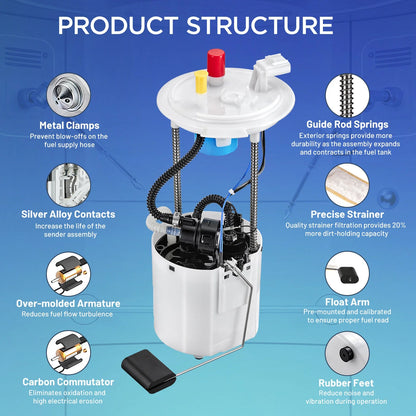 PRODUCT STRUCTURE

Metal Clamps
Prevent blow-offs on the fuel supply hose

Silver Alloy Contacts
Increase the life of the sender assembly

Over-molded Armature
Reduces fuel flow turbulence

Carbon Commutator
Eliminates oxidation and high electrical erosion

Guide Rod Springs
Exterior springs provide more durability as the assembly expands and contracts in the fuel tank

Precise Strainer
Quality strainer filtration provides 20% more dirt-holding capacity

Float Arm
Pre-mounted and calibrated to ensure proper fuel read

Rubber Feet
Reduce noise and vibration during operation