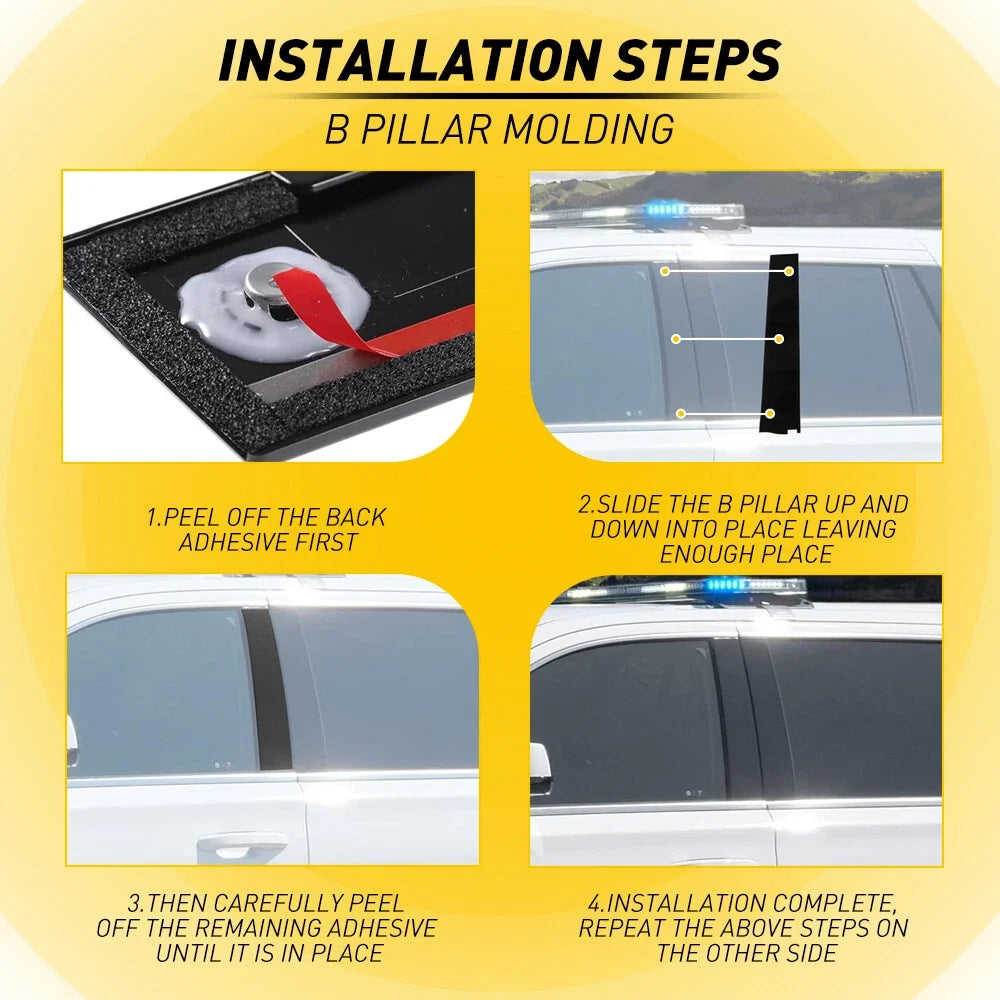 INSTALLATION STEPS

B PILLAR MOLDING

1.PEEL OFF THE BACK ADHESIVE FIRST

2.SLIDE THE B PILLAR UP AND DOWN INTO PLACE LEAVING ENOUGH PLACE

3.THEN CAREFULLY PEEL OFF THE REMAINING ADHESIVE UNTIL IT IS IN PLACE

4.INSTALLATION COMPLETE, REPEAT THE ABOVE STEPS ON THE OTHER SIDE