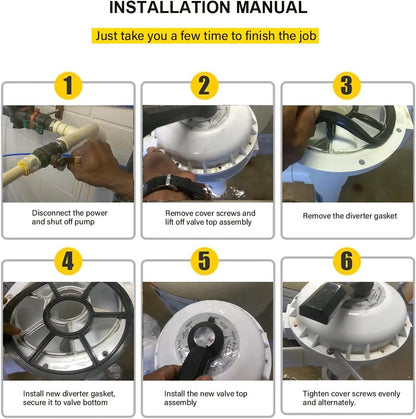 INSTALLATION MANUAL

Just take you a few time to finish the job

1

Disconnect the power and shut off pump

2

Remove cover screws and lift off valve top assembly

3

Remove the diverter gasket

4

Install new diverter gasket, secure it to valve bottom

5

Install the new valve top assembly

6

Tighten cover screws evenly and alternately.