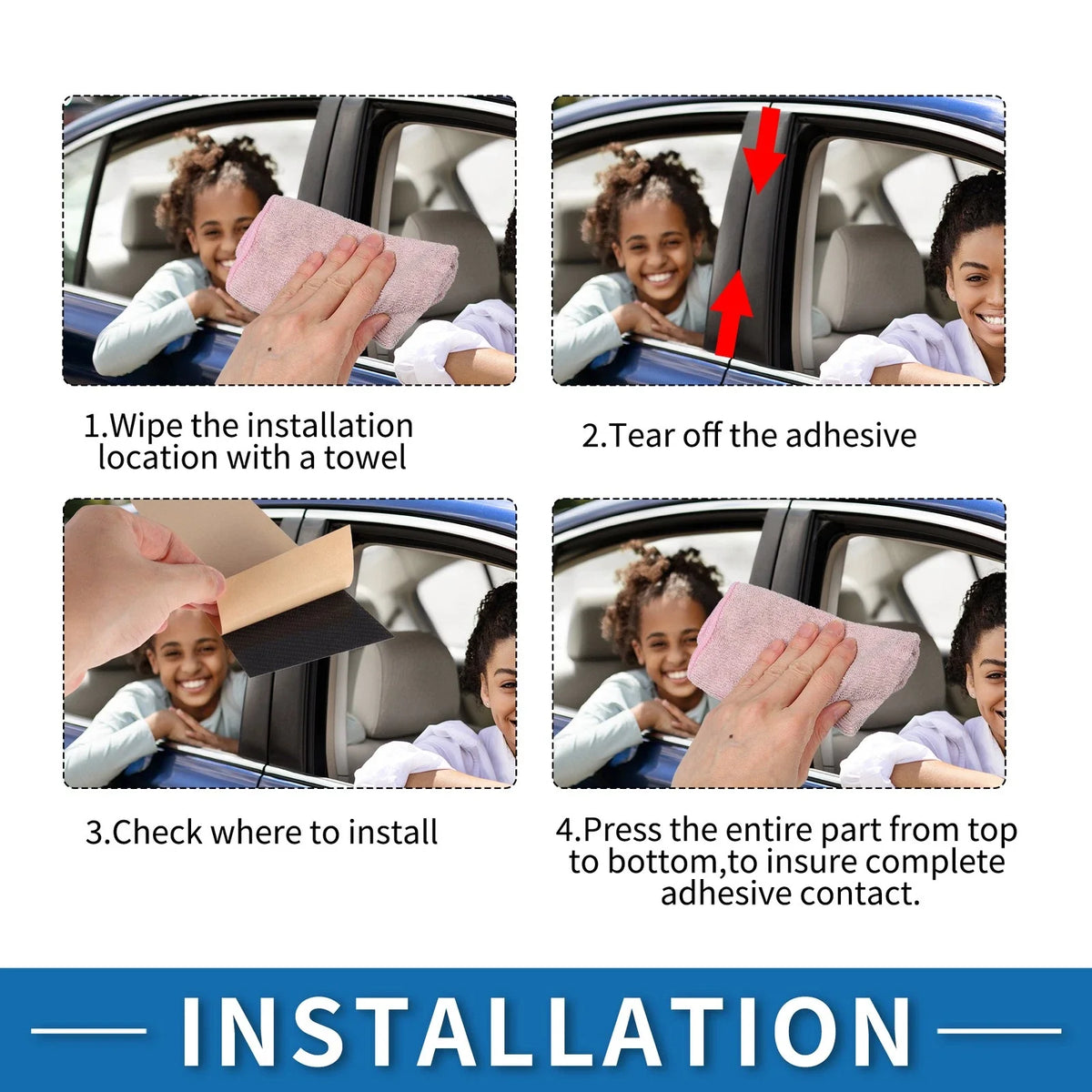 1.Wipe the installation location with a towel

2.Tear off the adhesive

3.Check where to install

4.Press the entire part from top to bottom,to insure complete adhesive contact.

INSTALLATION