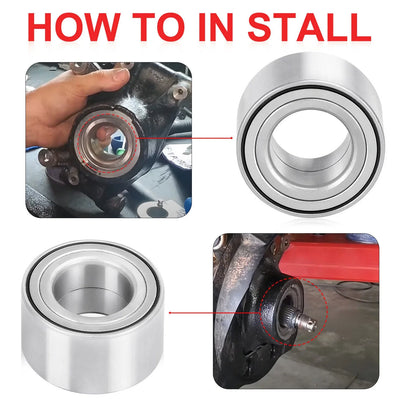 HOW TO IN STALL