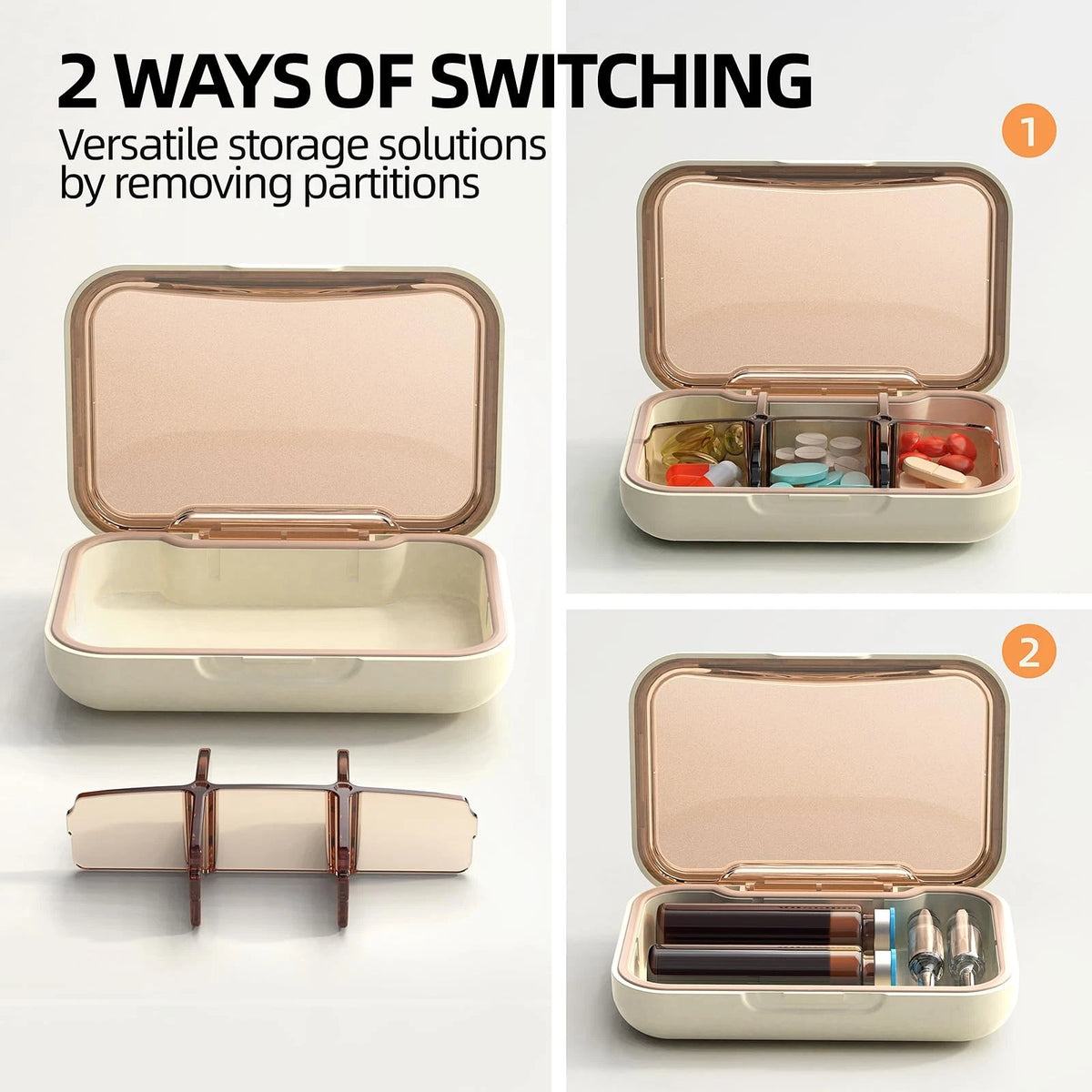 2 WAYS OF SWITCHING

Versatile storage solutions by removing partitions

1

2