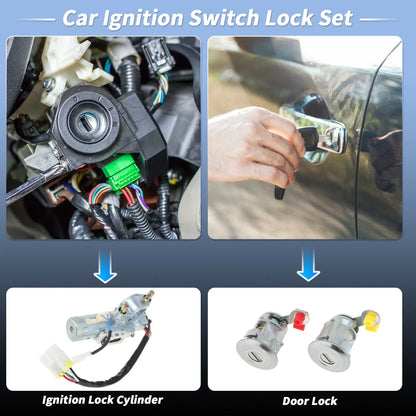 Car Ignition Switch Lock Set

Ignition Lock Cylinder

Door Lock