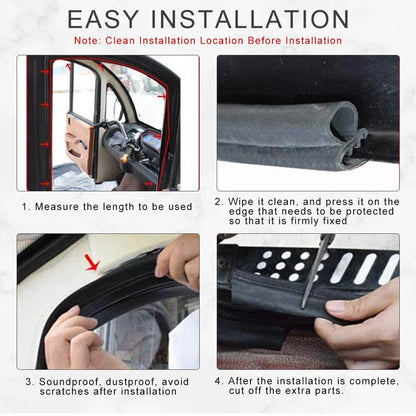 EASY INSTALLATION

Note: Clean Installation Location Before Installation

1. Measure the length to be used

2. Wipe it clean, and press it on the edge that needs to be protected so that it is firmly fixed

3. Soundproof, dustproof, avoid scratches after installation

4. After the installation is complete, cut off the extra parts.