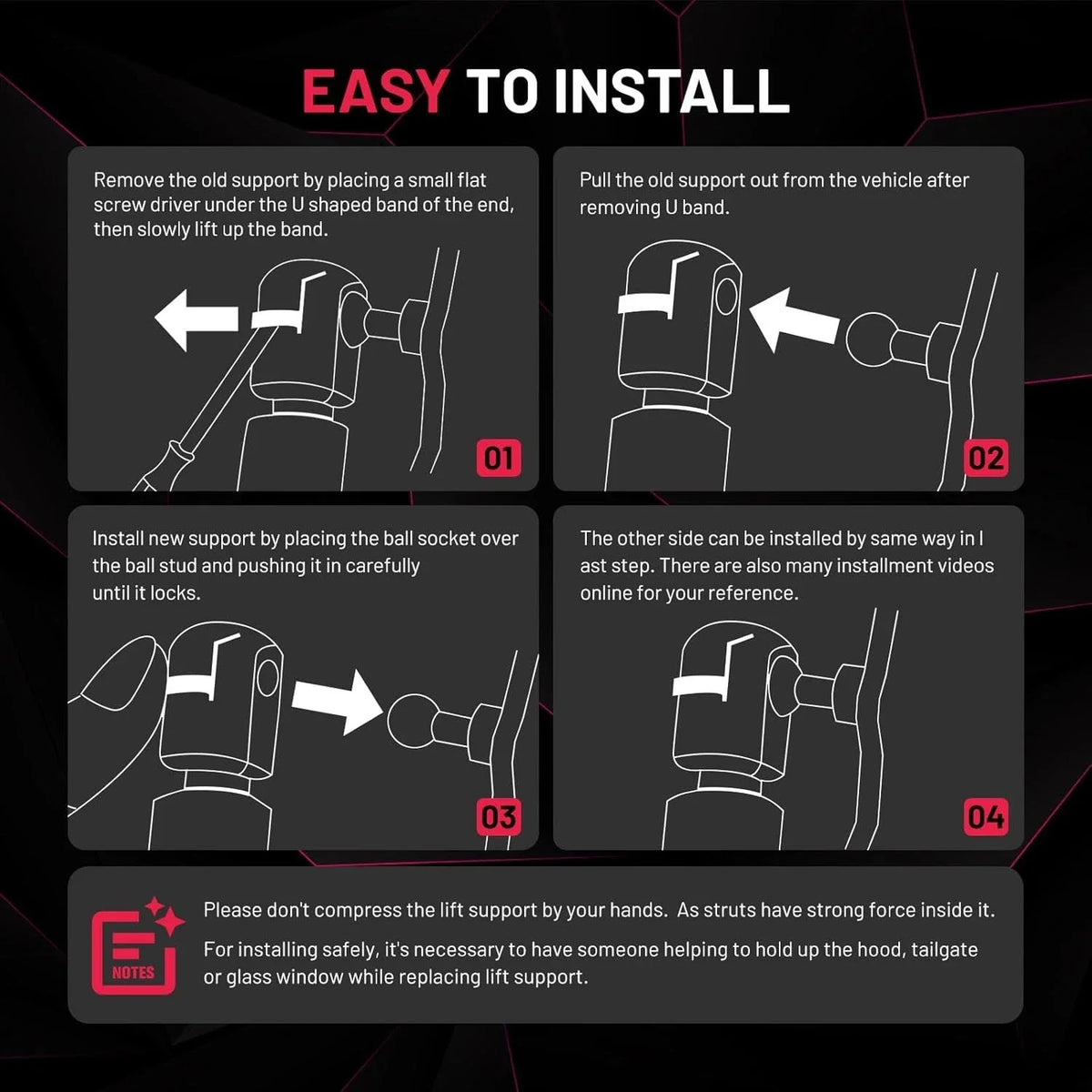 EASY TO INSTALL

Remove the old support by placing a small flat screw driver under the U shaped band of the end, then slowly lift up the band.

01

Pull the old support out from the vehicle after removing U band.

02

Install new support by placing the ball socket over the ball stud and pushing it in carefully until it locks.

03

The other side can be installed by same way in l ast step. There are also many installment videos online for your reference.

04

NOTES

Please don't compress the lift support by your hands. As struts have strong force inside it.

For installing safely, it's necessary to have someone helping to hold up the hood, tailgate or glass window while replacing lift support.