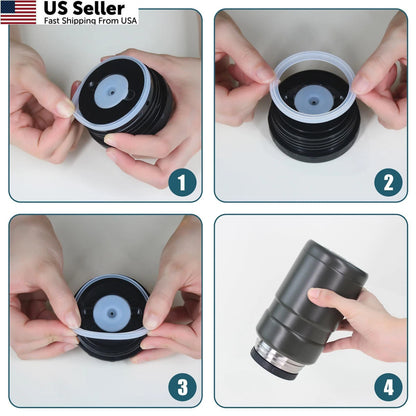 US Seller
Fast Shipping From USA

1

2

3

4