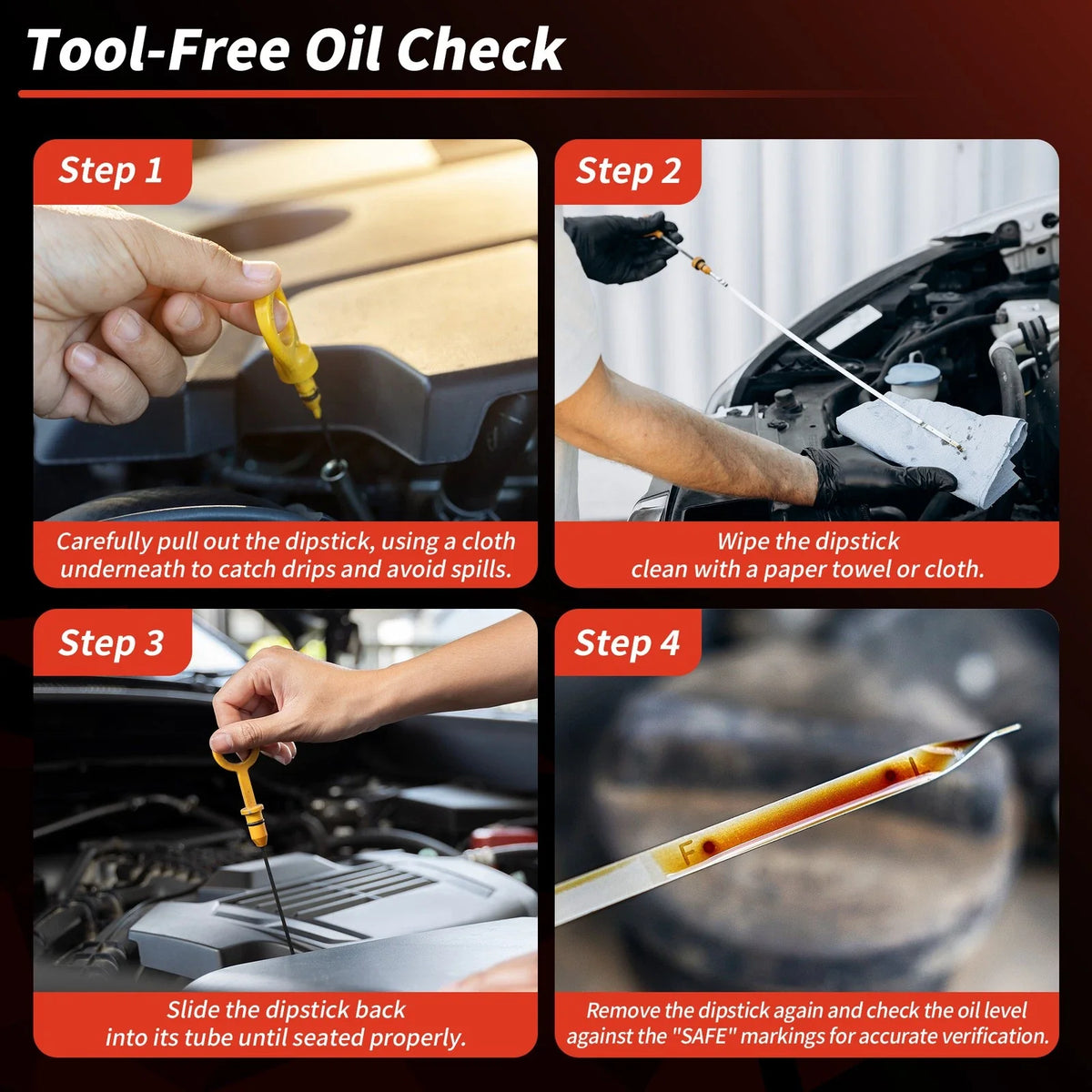 Tool-Free Oil Check

Step 1

Carefully pull out the dipstick, using a cloth underneath to catch drips and avoid spills.

Step 2

Wipe the dipstick clean with a paper towel or cloth.

Step 3

Slide the dipstick back into its tube until seated properly.

Step 4

F L

Remove the dipstick again and check the oil level against the "SAFE" markings for accurate verification.