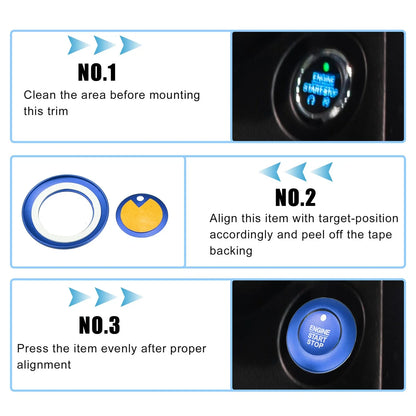 NO.1

Clean the area before mounting this trim

ENGINE
START STOP

NO.2

Align this item with target-position accordingly and peel off the tape backing

NO.3

Press the item evenly after proper alignment

ENGINE
START
STOP