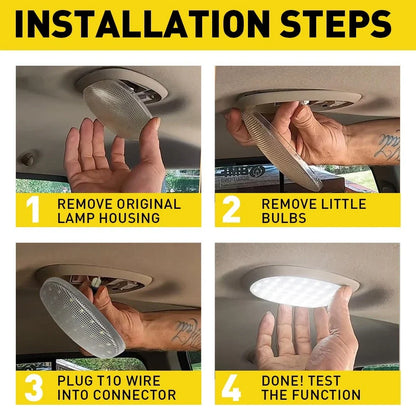 INSTALLATION STEPS

1 REMOVE ORIGINAL LAMP HOUSING

2 REMOVE LITTLE BULBS

3 PLUG T10 WIRE INTO CONNECTOR

4 DONE! TEST THE FUNCTION