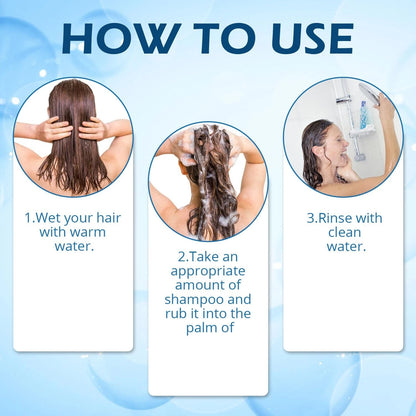 HOW TO USE

1.Wet your hair with warm water.

2.Take an appropriate amount of shampoo and rub it into the palm of

3.Rinse with clean water.