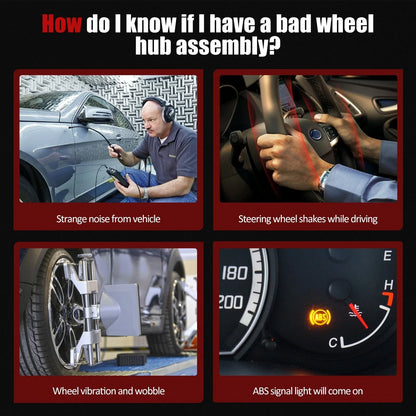 How do I know if I have a bad wheel hub assembly?

Strange noise from vehicle

Steering wheel shakes while driving

Wheel vibration and wobble

180
200
E
H
ABS
C

ABS signal light will come on