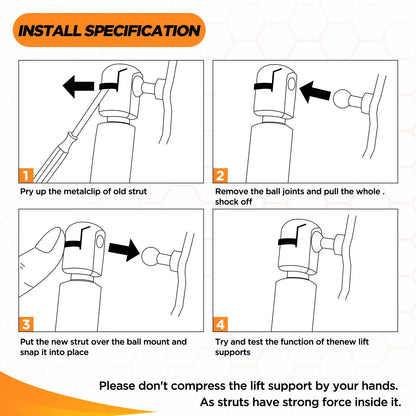 INSTALL SPECIFICATION

1

Pry up the metalclip of old strut

2

Remove the ball joints and pull the whole . shock off

3

Put the new strut over the ball mount and snap it into place

4

Try and test the function of thenew lift supports

Please don't compress the lift support by your hands. As struts have strong force inside it.