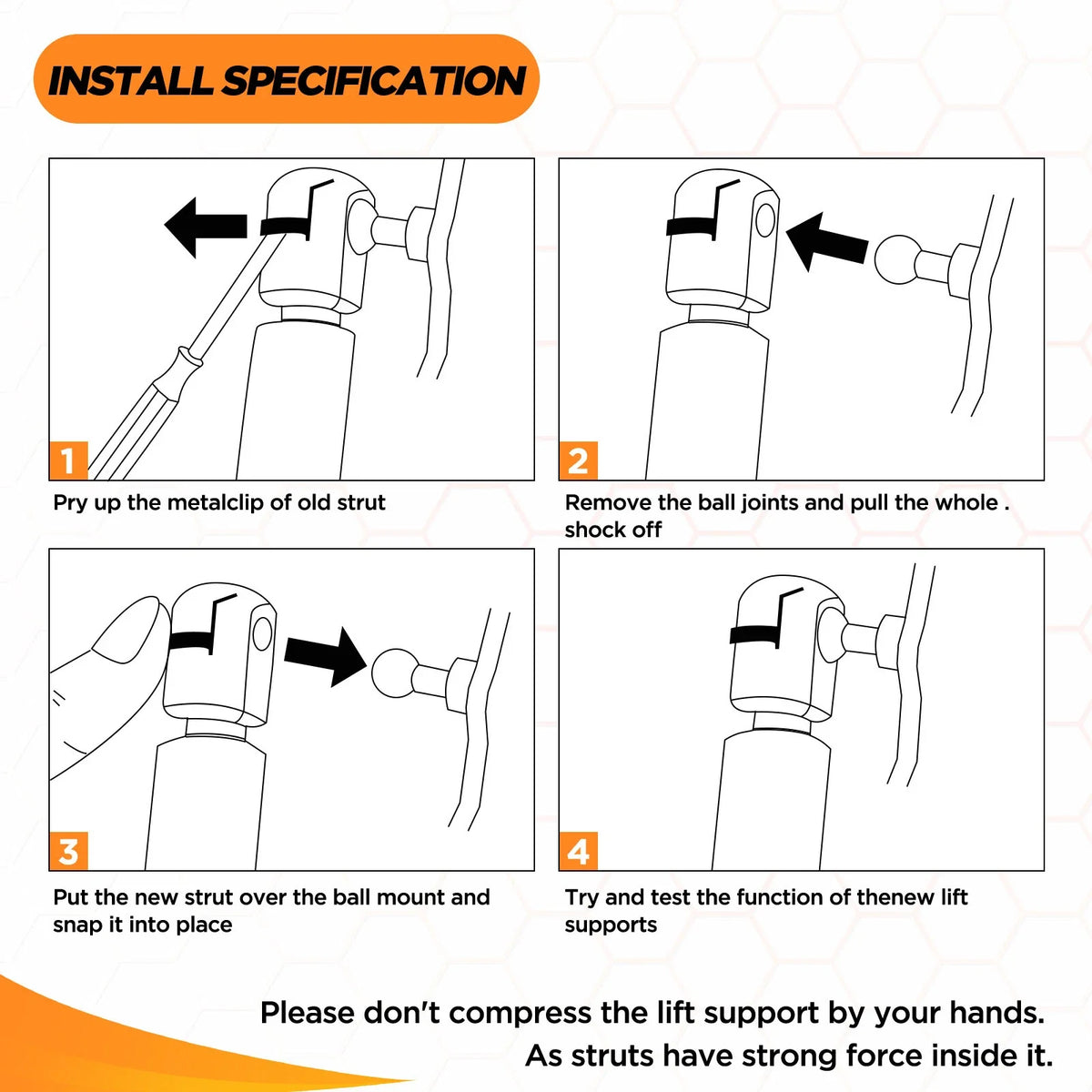 INSTALL SPECIFICATION

1

Pry up the metalclip of old strut

2

Remove the ball joints and pull the whole . shock off

3

Put the new strut over the ball mount and snap it into place

4

Try and test the function of thenew lift supports

Please don't compress the lift support by your hands.
As struts have strong force inside it.