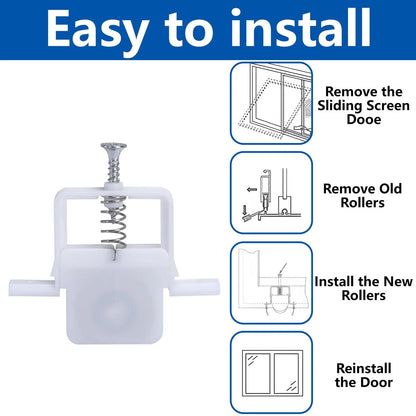 Easy to install

Remove the
Sliding Screen
Dooe

Remove Old
Rollers

Install the New
Rollers

Reinstall
the Door