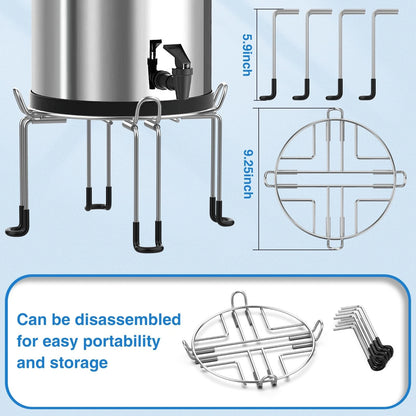 5.9inch

9.25inch

Can be disassembled for easy portability and storage