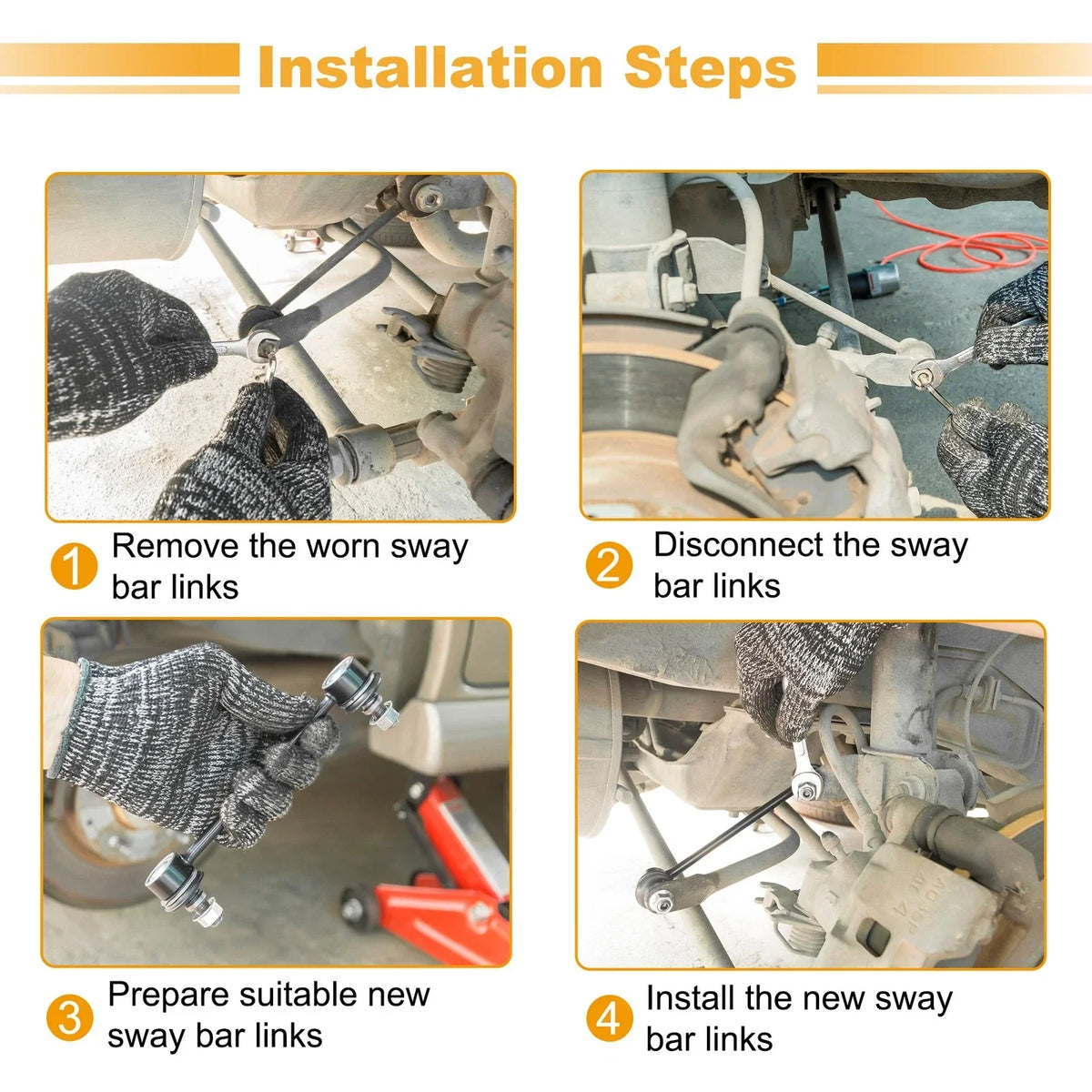 Installation Steps

1 Remove the worn sway bar links

2 Disconnect the sway bar links

3 Prepare suitable new sway bar links

4 Install the new sway bar links