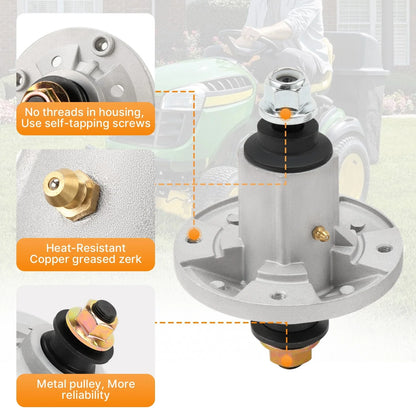 No threads in housing,
Use self-tapping screws

Heat-Resistant
Copper greased zerk

Metal pulley, More
reliability