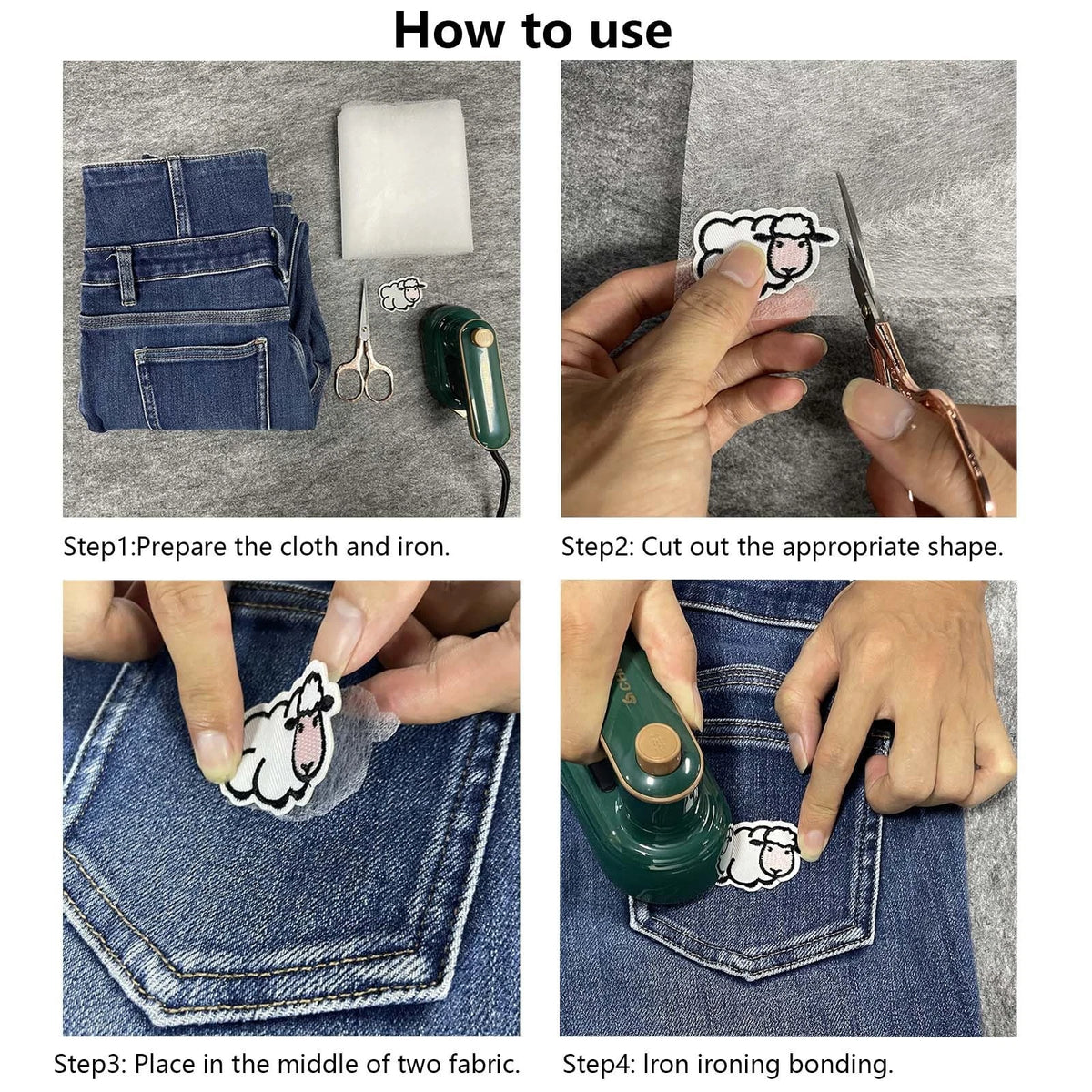 How to use

Step1:Prepare the cloth and iron.

Step2: Cut out the appropriate shape.

Step3: Place in the middle of two fabric.

Step4: Iron ironing bonding.