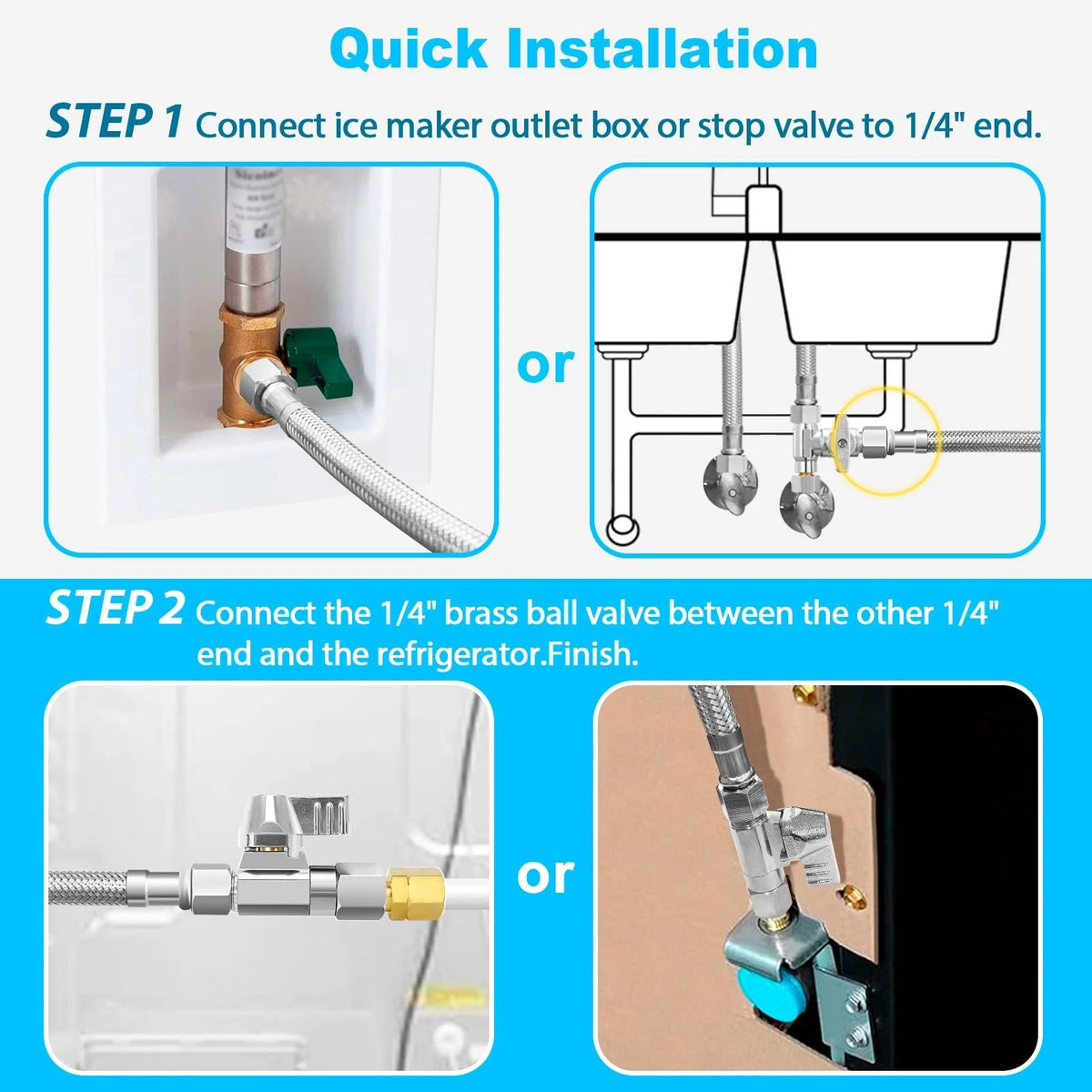 Quick Installation

STEP 1 Connect ice maker outlet box or stop valve to 1/4" end.

or

STEP 2 Connect the 1/4" brass ball valve between the other 1/4" end and the refrigerator.Finish.

or