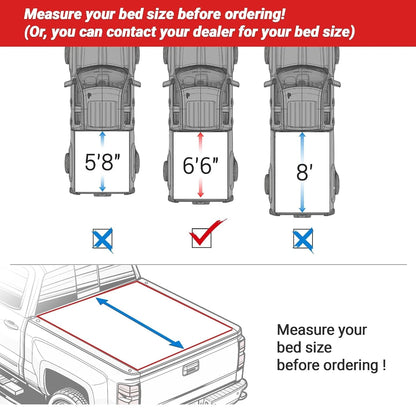 Measure your bed size before ordering!
(Or, you can contact your dealer for your bed size)

5'8"

6'6"

8'

Measure your bed size before ordering !