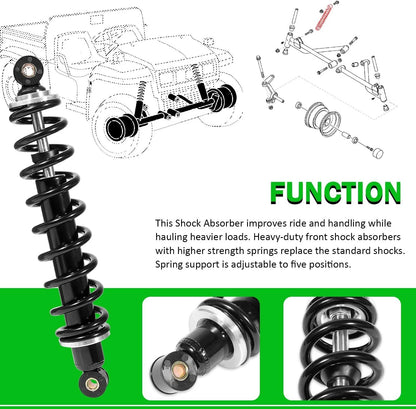 FUNCTION

This Shock Absorber improves ride and handling while hauling heavier loads. Heavy-duty front shock absorbers with higher strength springs replace the standard shocks. Spring support is adjustable to five positions.