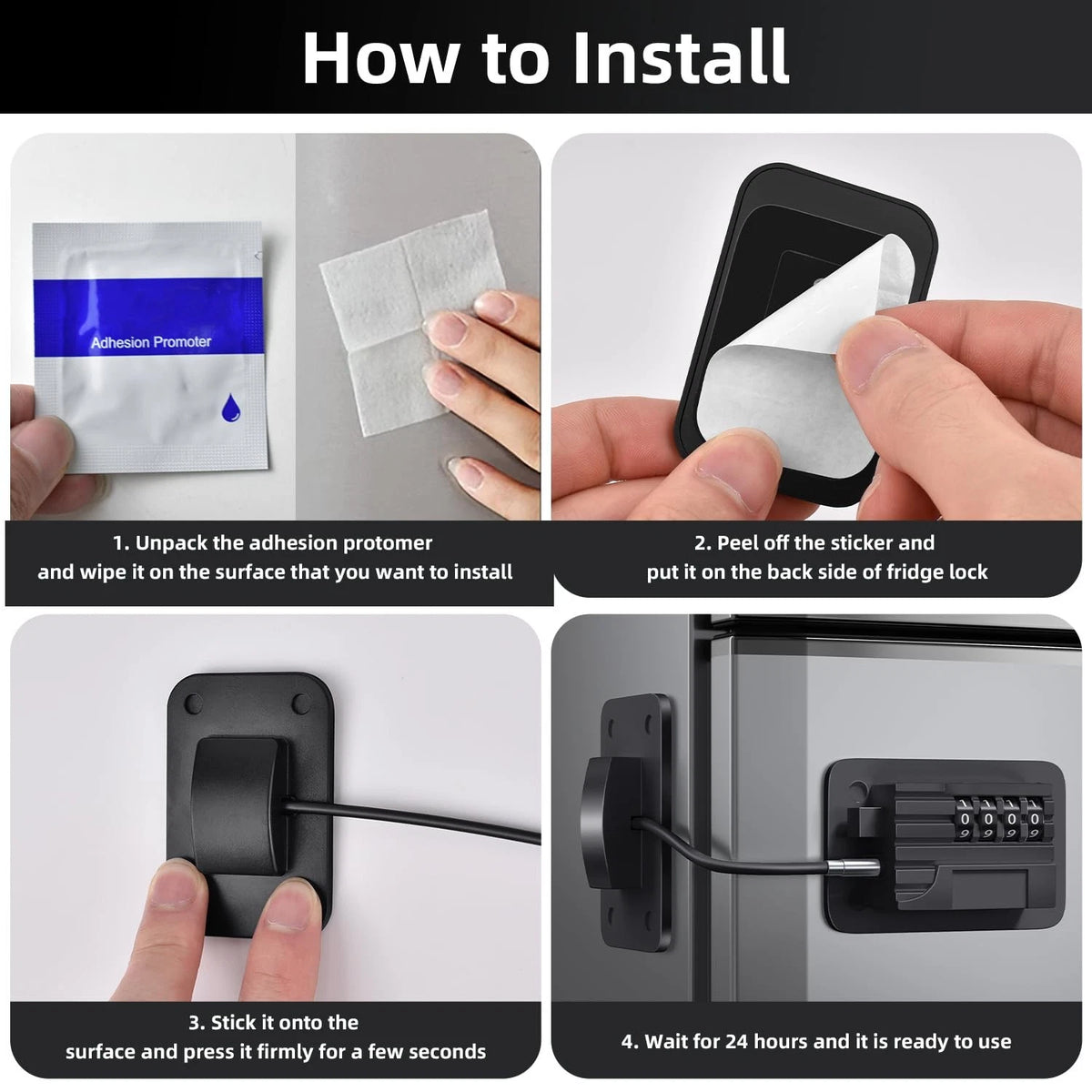 How to Install

Adhesion Promoter

1. Unpack the adhesion protomer
and wipe it on the surface that you want to install

2. Peel off the sticker and
put it on the back side of fridge lock

3. Stick it onto the
surface and press it firmly for a few seconds

0 0 0 0

4. Wait for 24 hours and it is ready to use