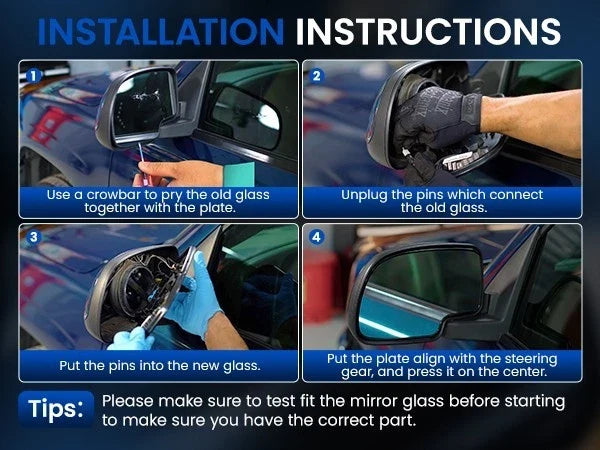 INSTALLATION INSTRUCTIONS

1
Use a crowbar to pry the old glass together with the plate.

2
Unplug the pins which connect the old glass.

3
Put the pins into the new glass.

4
Put the plate align with the steering gear, and press it on the center.

Tips: Please make sure to test fit the mirror glass before starting to make sure you have the correct part.