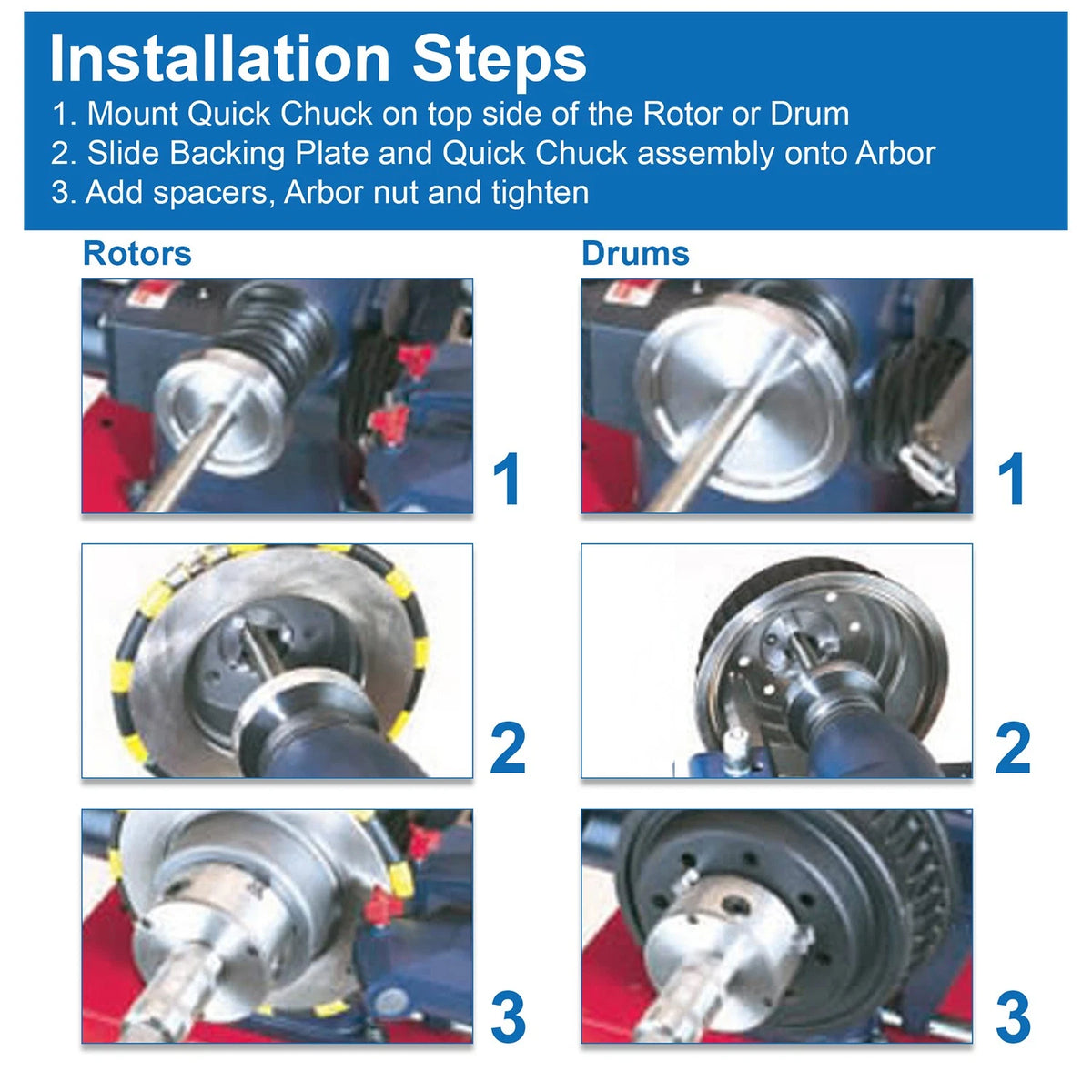 Installation Steps
1. Mount Quick Chuck on top side of the Rotor or Drum
2. Slide Backing Plate and Quick Chuck assembly onto Arbor
3. Add spacers, Arbor nut and tighten

Rotors

1

2

3

Drums

1

2

3