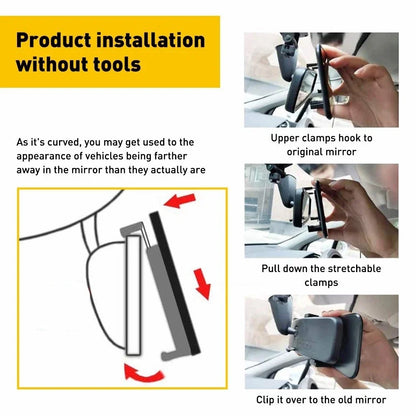 Product installation without tools

As it's curved, you may get used to the appearance of vehicles being farther away in the mirror than they actually are

Upper clamps hook to original mirror

Pull down the stretchable clamps

Clip it over to the old mirror