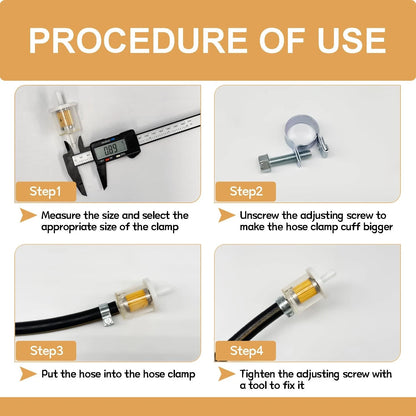 PROCEDURE OF USE

0.89

Step1

Measure the size and select the appropriate size of the clamp

Step2

Unscrew the adjusting screw to make the hose clamp cuff bigger

Step3

Put the hose into the hose clamp

Step4

Tighten the adjusting screw with a tool to fix it