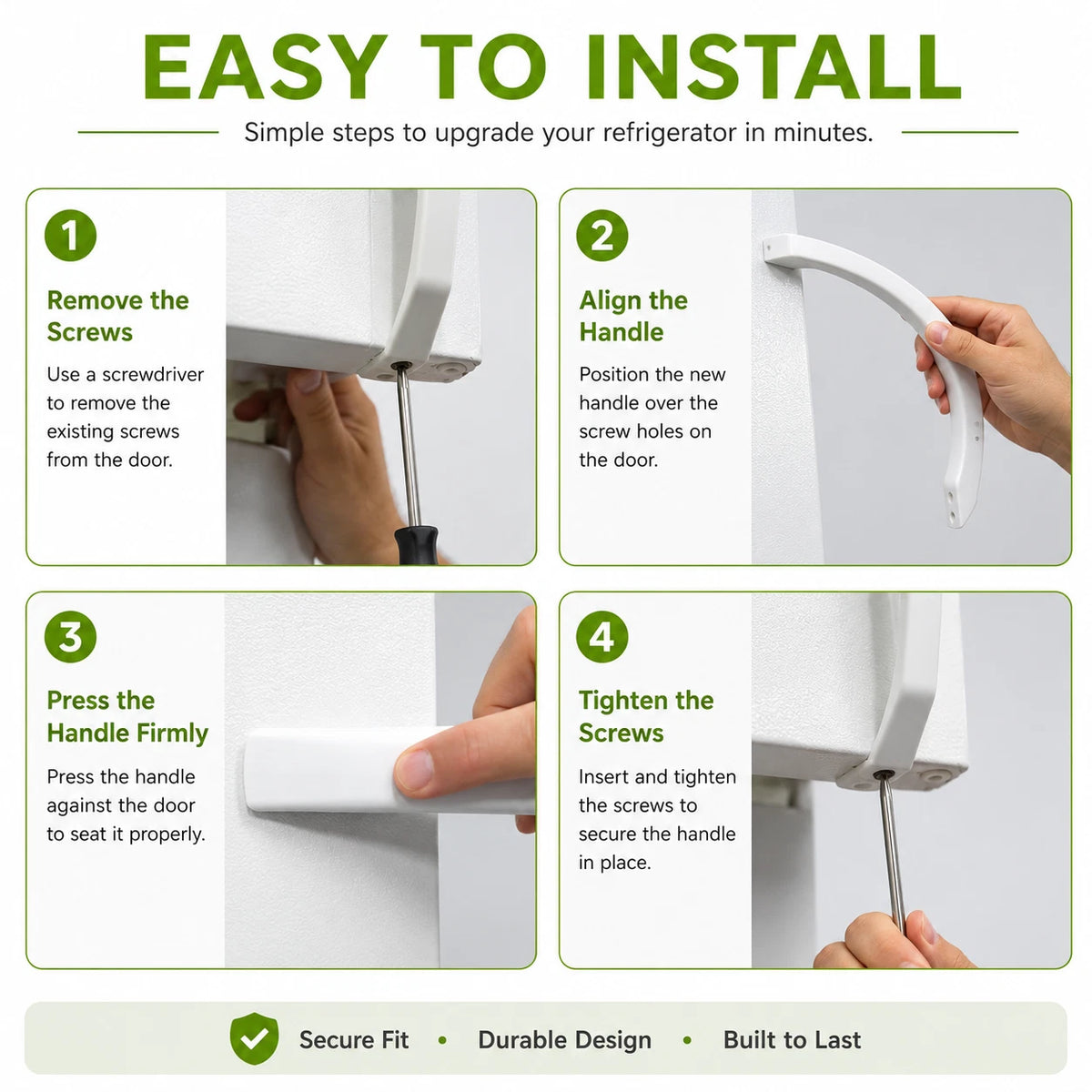 EASY TO INSTALL

Simple steps to upgrade your refrigerator in minutes.

1

Remove the Screws

Use a screwdriver to remove the existing screws from the door.

2

Align the Handle

Position the new handle over the screw holes on the door.

3

Press the Handle Firmly

Press the handle against the door to seat it properly.

4

Tighten the Screws

Insert and tighten the screws to secure the handle in place.

Secure Fit • Durable Design • Built to Last