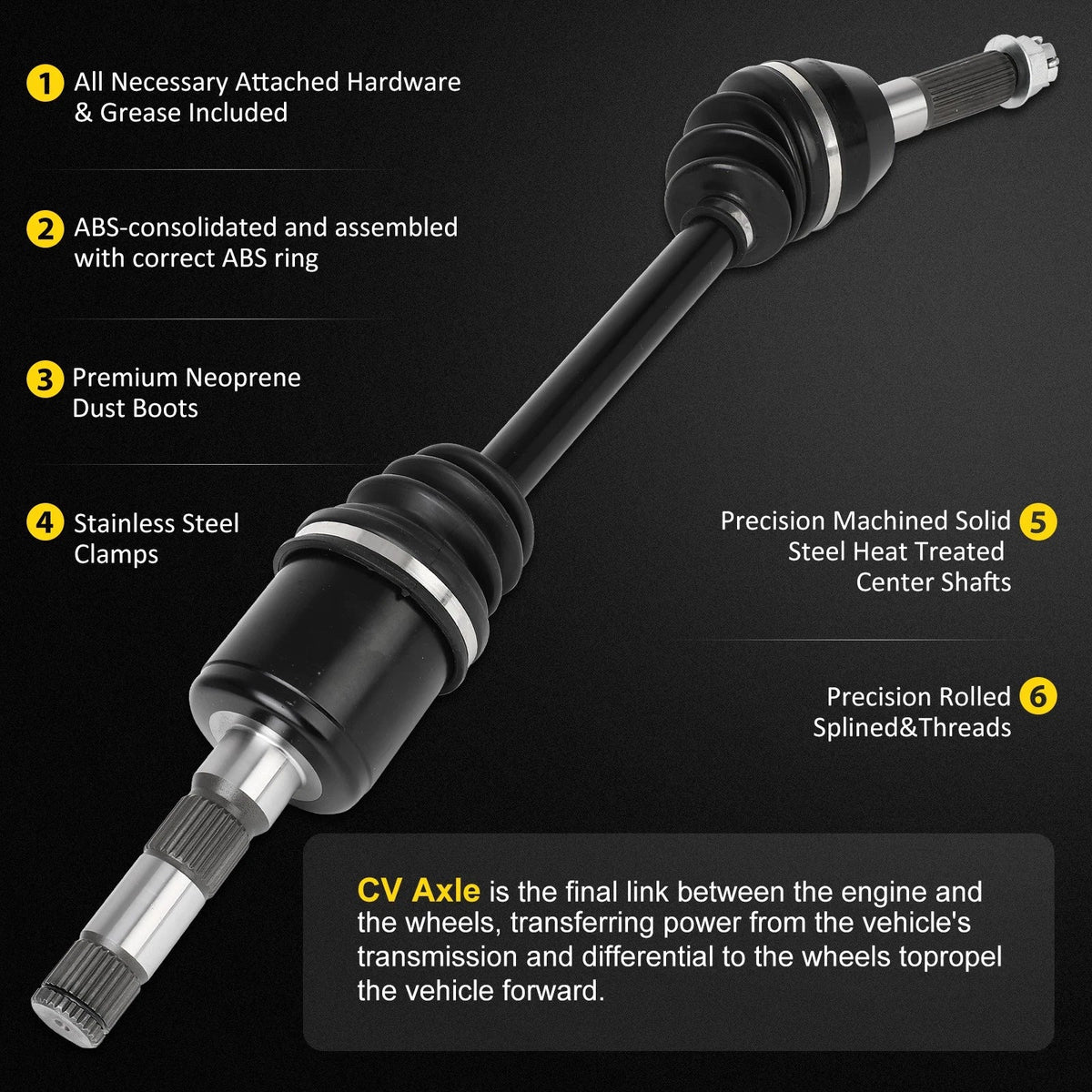 1 All Necessary Attached Hardware & Grease Included

2 ABS-consolidated and assembled with correct ABS ring

3 Premium Neoprene Dust Boots

4 Stainless Steel Clamps

Precision Machined Solid Steel Heat Treated Center Shafts 5

Precision Rolled Splined&Threads 6

CV Axle is the final link between the engine and the wheels, transferring power from the vehicle's transmission and differential to the wheels topropel the vehicle forward.