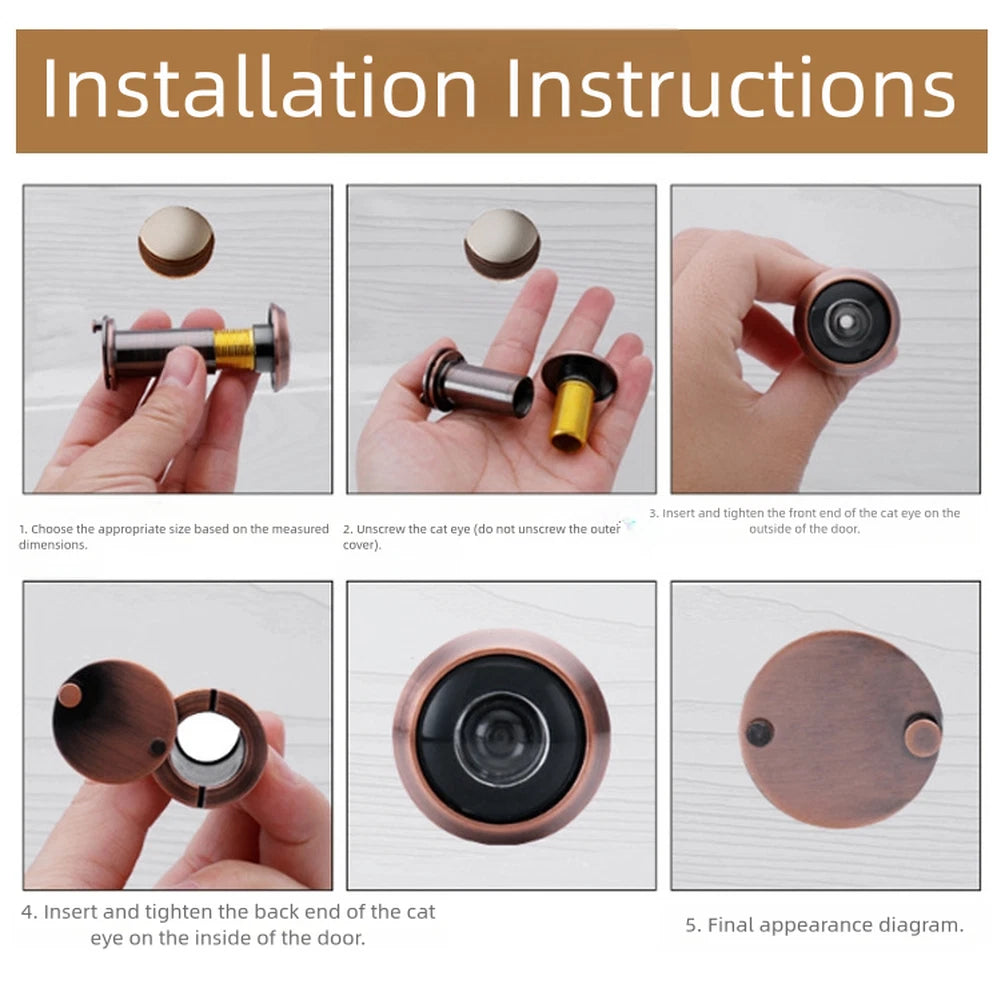 Installation Instructions

1. Choose the appropriate size based on the measured dimensions.

2. Unscrew the cat eye (do not unscrew the outer cover).

3. Insert and tighten the front end of the cat eye on the outside of the door.

4. Insert and tighten the back end of the cat eye on the inside of the door.

5. Final appearance diagram.