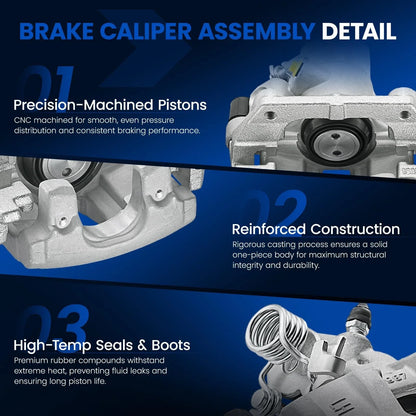 BRAKE CALIPER ASSEMBLY DETAIL

01

Precision-Machined Pistons

CNC machined for smooth, even pressure distribution and consistent braking performance.

02

Reinforced Construction

Rigorous casting process ensures a solid one-piece body for maximum structural integrity and durability.

03

High-Temp Seals & Boots

Premium rubber compounds withstand extreme heat, preventing fluid leaks and ensuring long piston life.