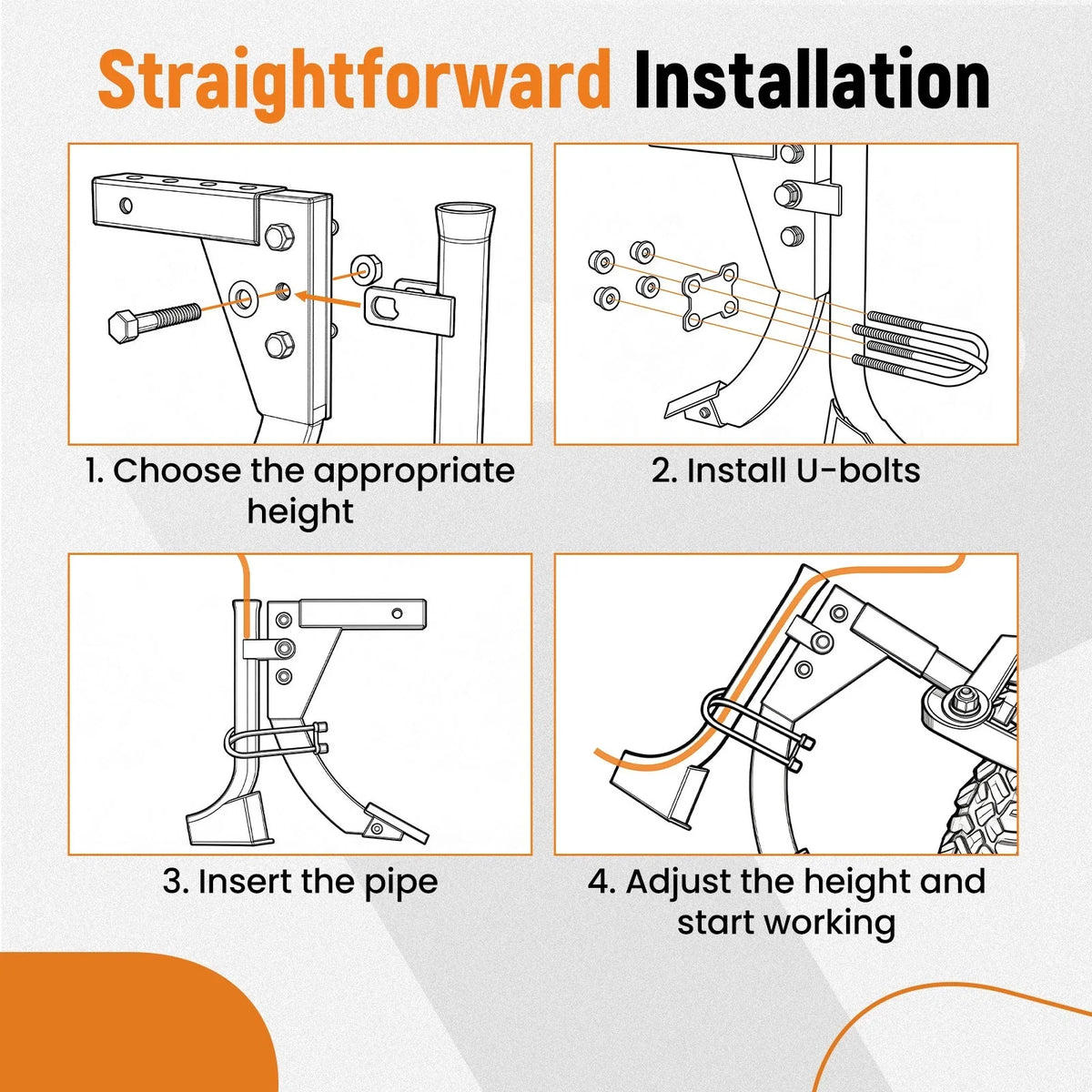 Straightforward Installation

1. Choose the appropriate height

2. Install U-bolts

3. Insert the pipe

4. Adjust the height and start working