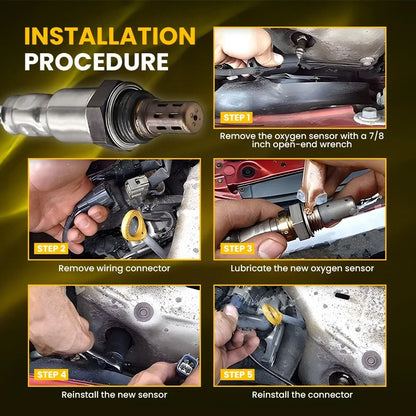 INSTALLATION PROCEDURE

STEP 1
Remove the oxygen sensor with a 7/8 inch open-end wrench

STEP 2
Remove wiring connector

STEP 3
Lubricate the new oxygen sensor

STEP 4
Reinstall the new sensor

STEP 5
Reinstall the connector