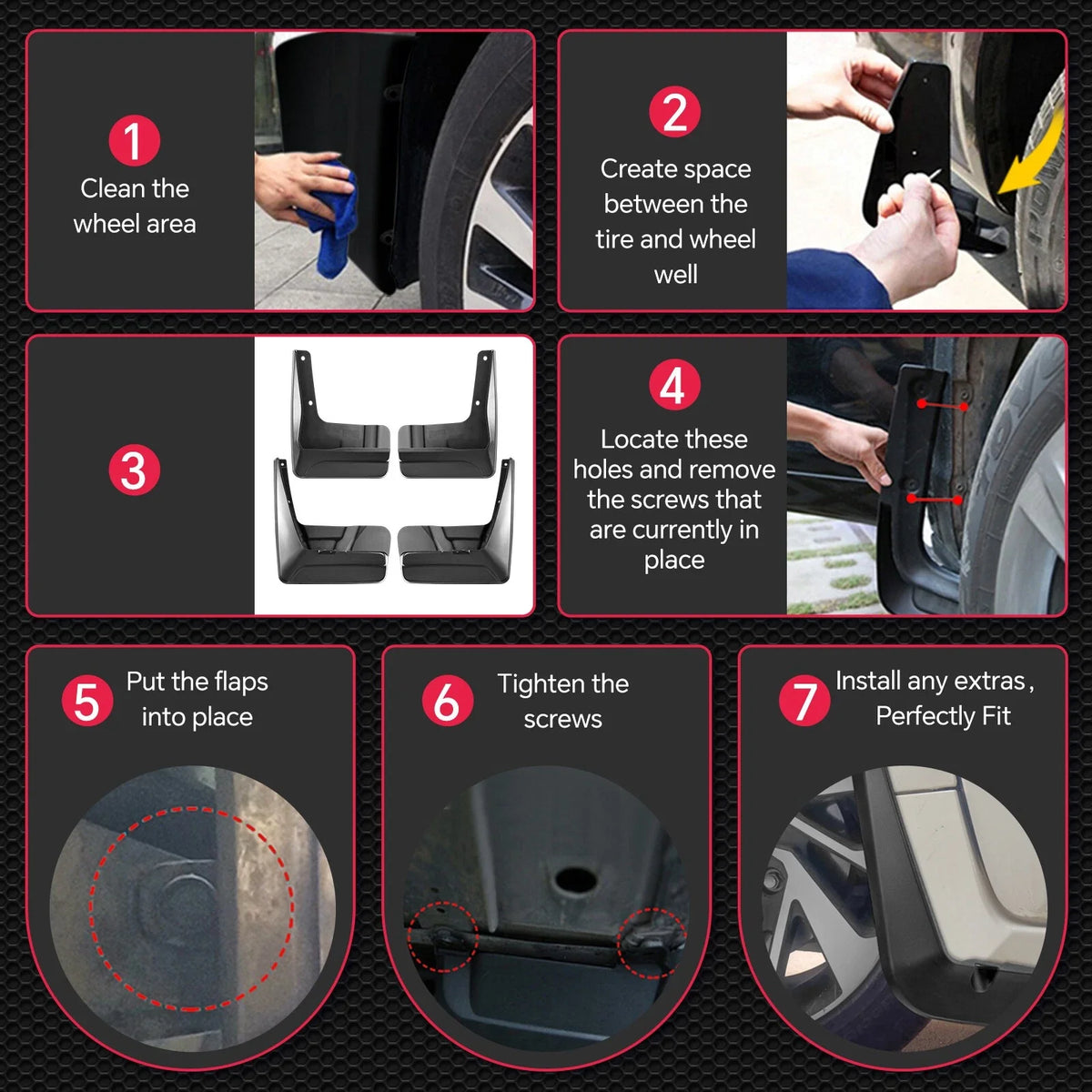 1
Clean the wheel area

2
Create space between the tire and wheel well

3

4
Locate these holes and remove the screws that are currently in place

5
Put the flaps into place

6
Tighten the screws

7
Install any extras , Perfectly Fit