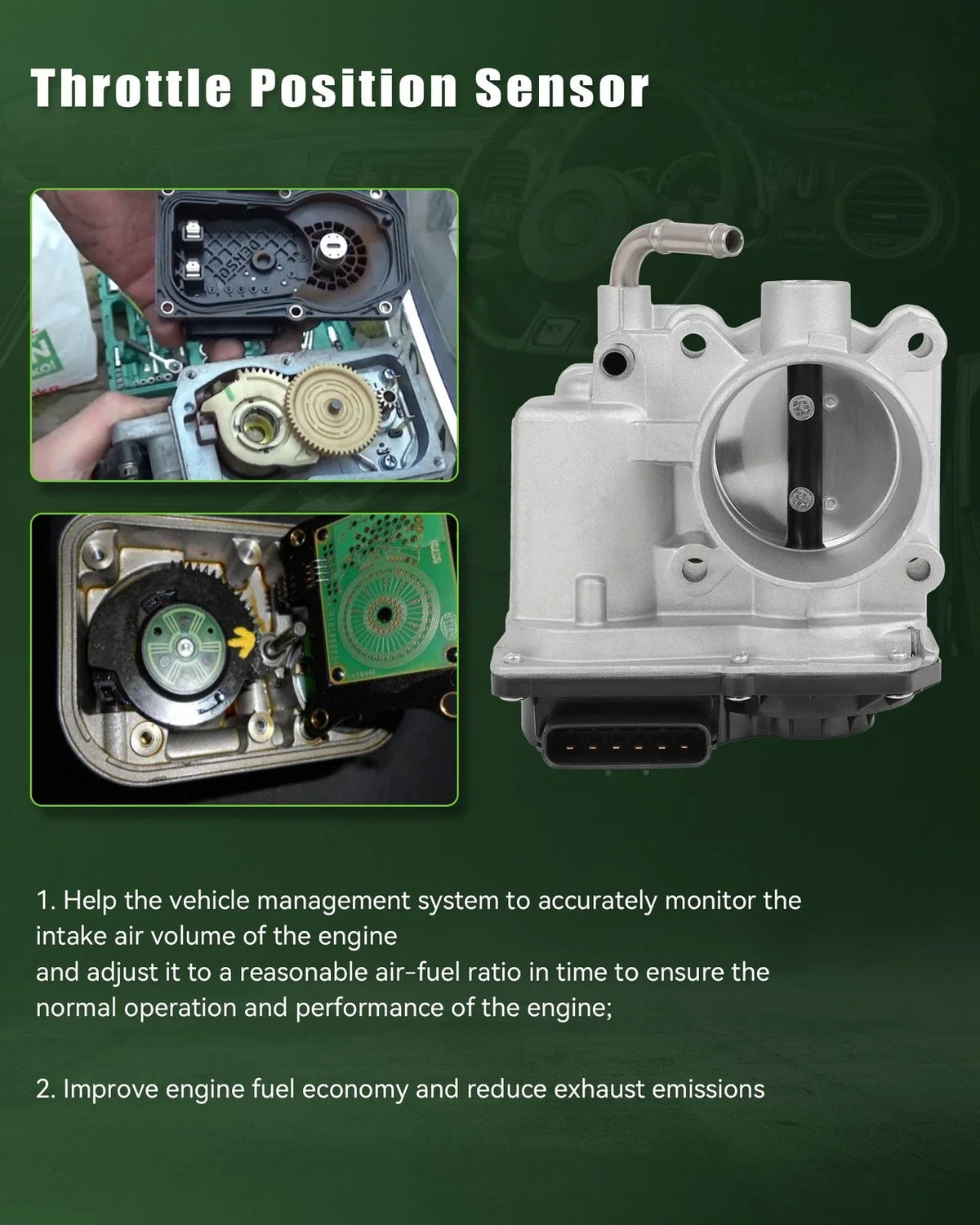 Throttle Position Sensor

1. Help the vehicle management system to accurately monitor the intake air volume of the engine
and adjust it to a reasonable air-fuel ratio in time to ensure the normal operation and performance of the engine;

2. Improve engine fuel economy and reduce exhaust emissions