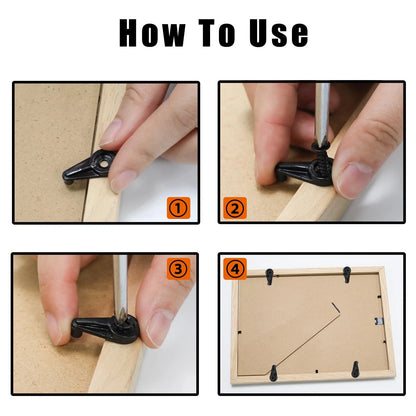 How To Use

①

②

③

④